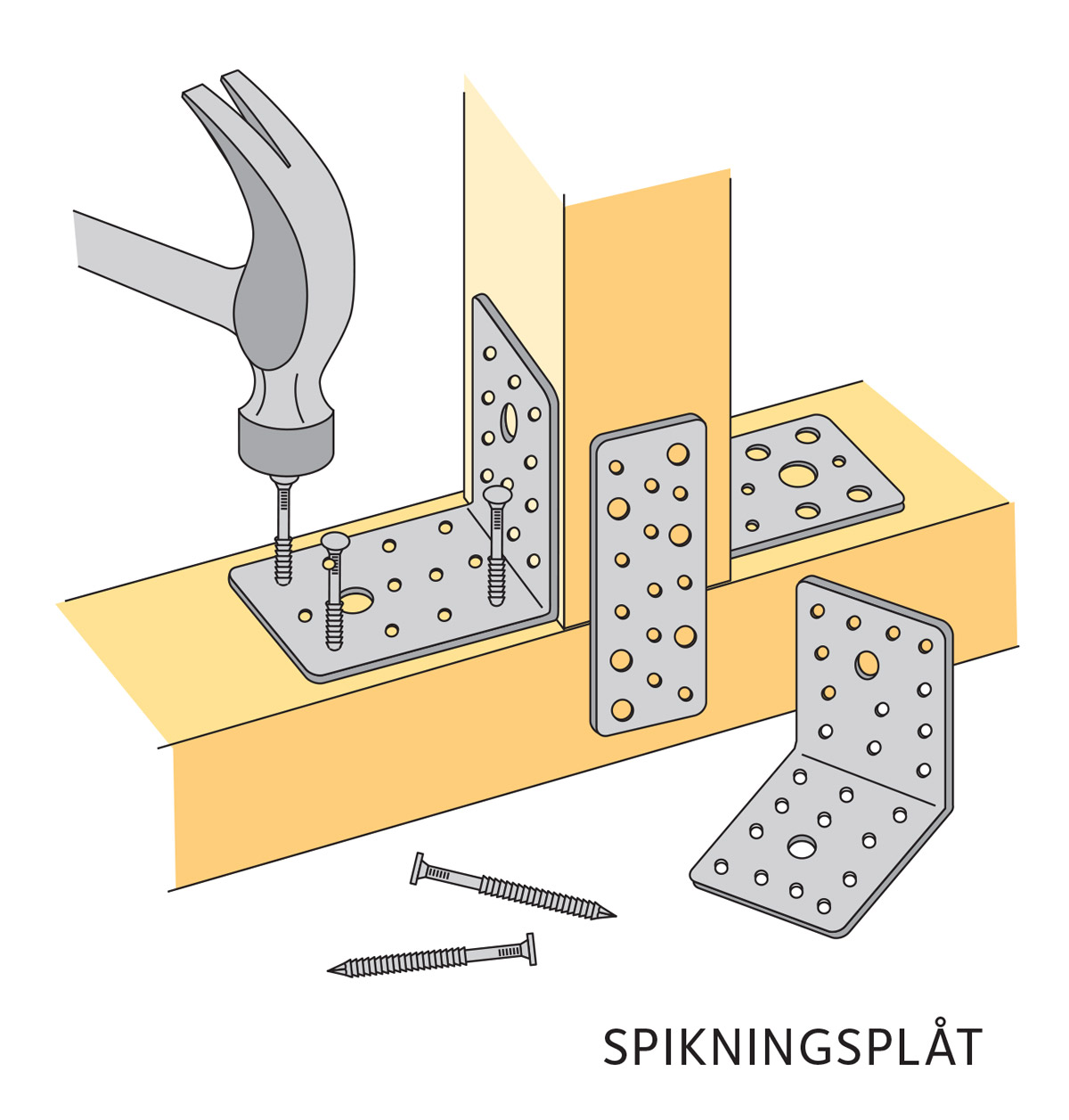 SPIKNINGSPLÅT