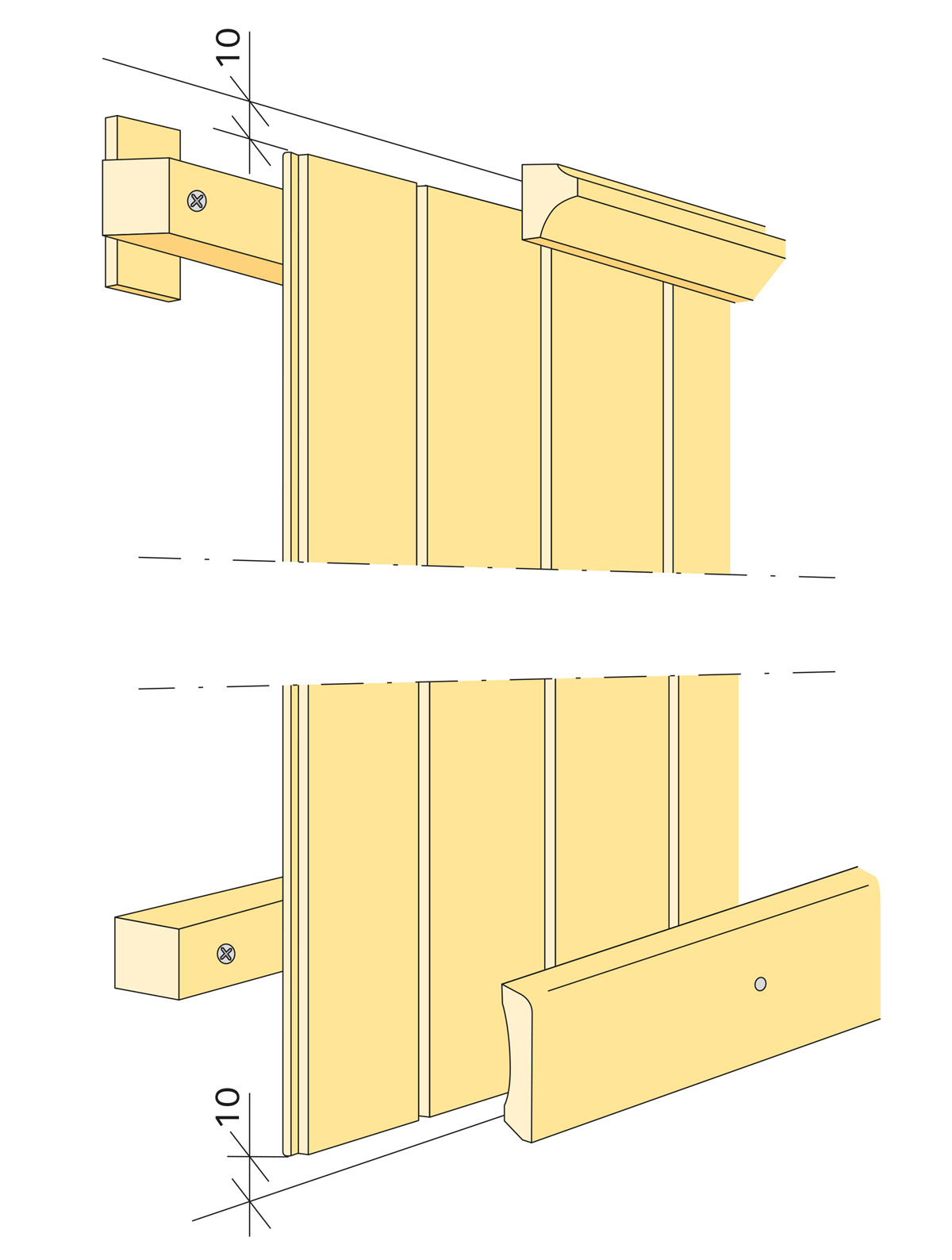 10

10