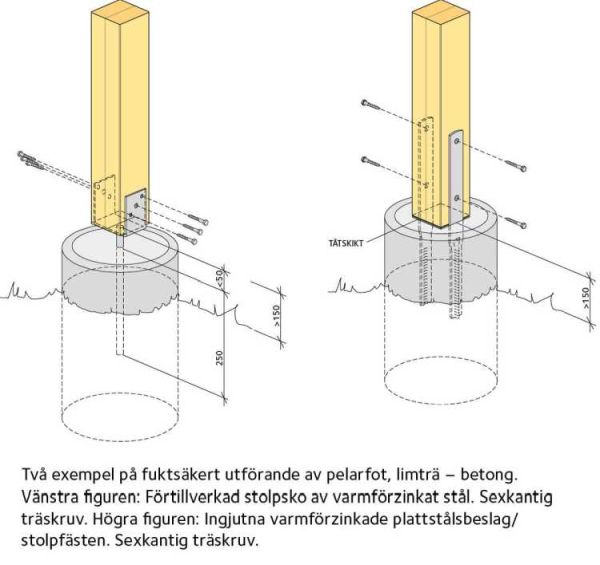 <50

>150

250

TÄTSKIKT

>150

Två exempel på fuktsäkert utförande av pelarfot, limträ – betong. Vänstra figuren: Förtillverkad stolpsko av varmförzinkat stål. Sexkantig träskruv. Högra figuren: Ingjutna varmförzinkade plattstålsbeslag/ stolpfästen. Sexkantig träskruv.