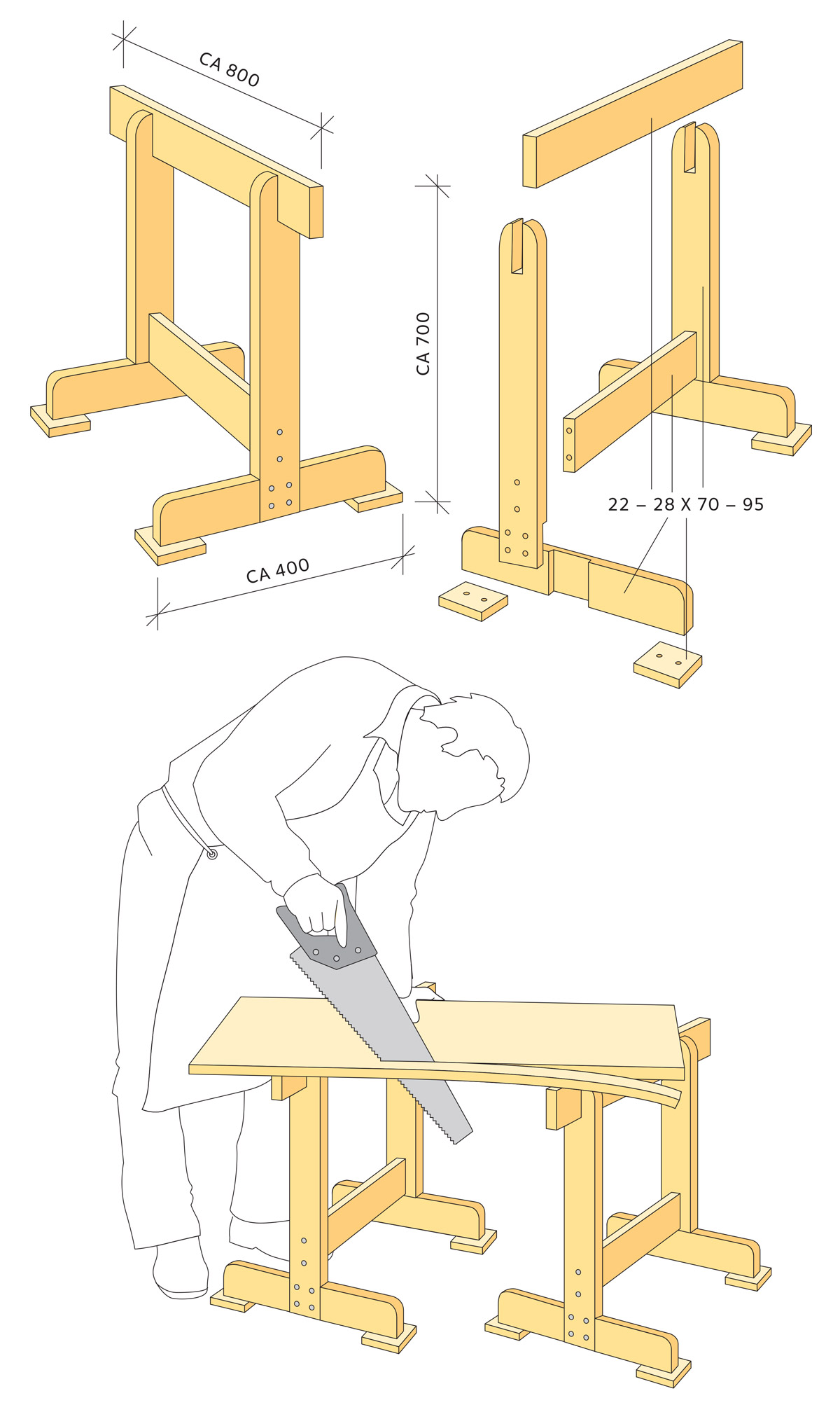 CA 800

CA 700

CA 400

22 – 28 X 70 – 95