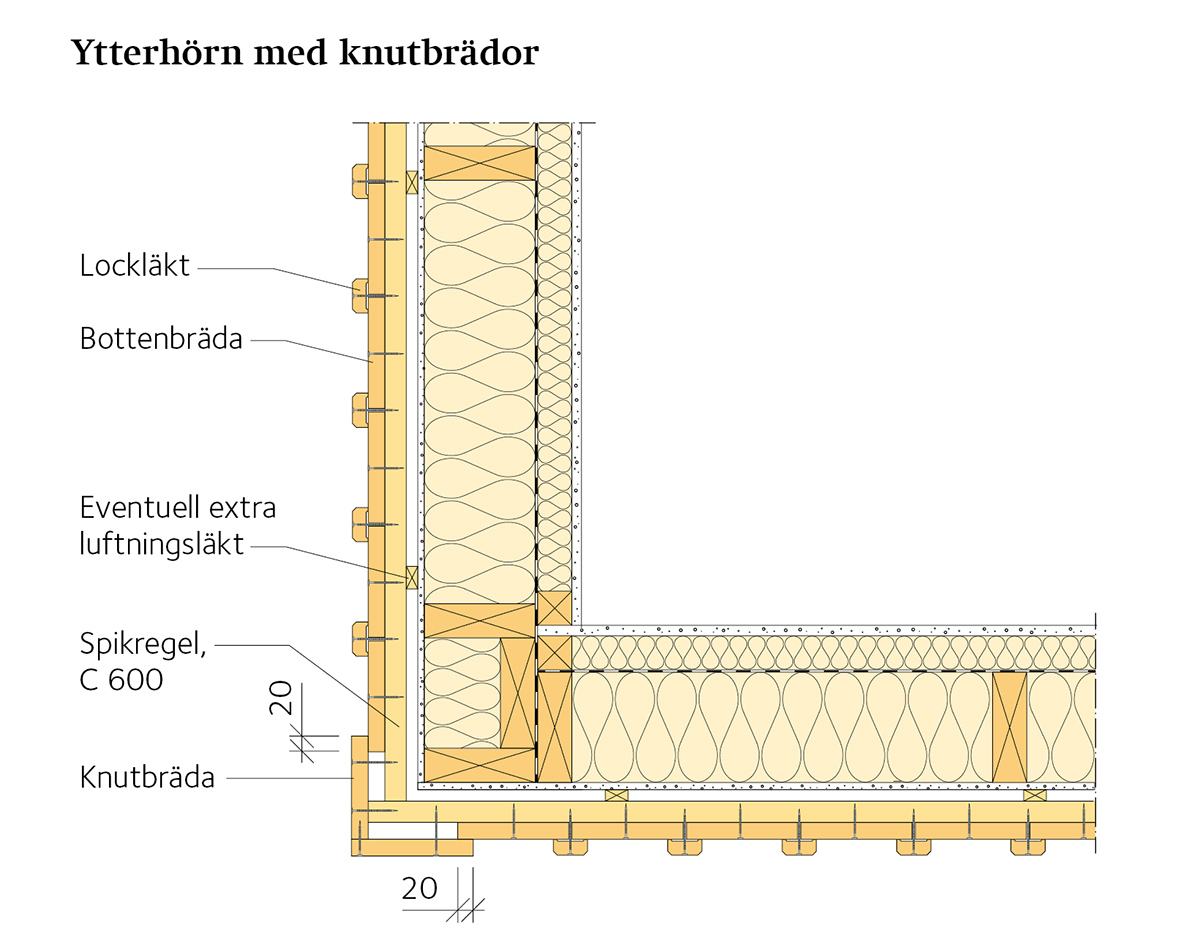 Ytterhörn med knutbrädor

Lockläkt

Bottenbräda

Eventuell extra luftningsläkt

Spikregel, C 600

20

Knutbräda

20