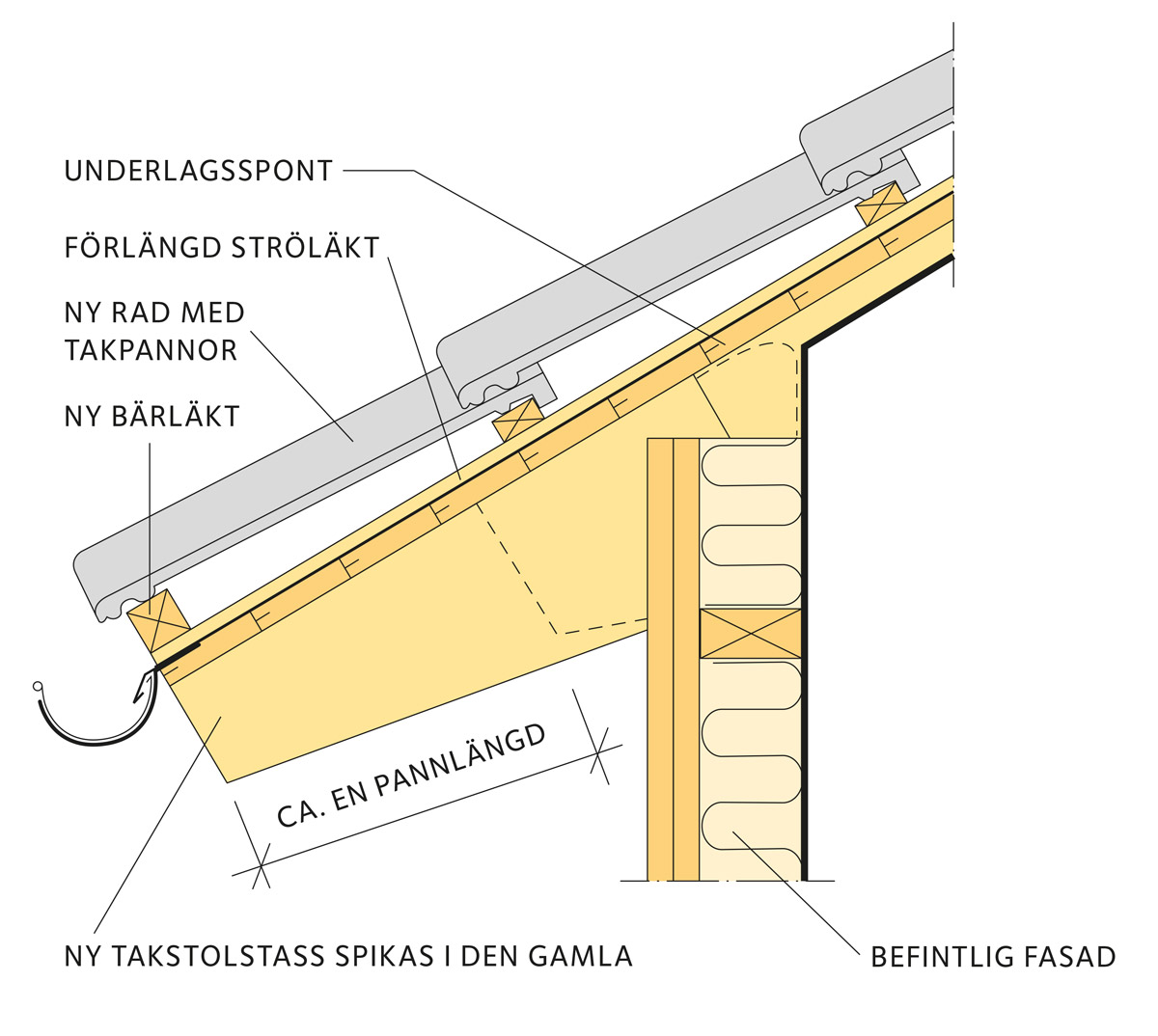 UNDERLAGSSPONT

FÖRLÄNGD STRÖLÄKT

NY RAD MED TAKPANNOR

NY BÄRLÄKT

CA. EN PANNLÄNGD

NY TAKSTOLSTASS SPIKAS I DEN GAMLA

BEFINTLIG FASAD