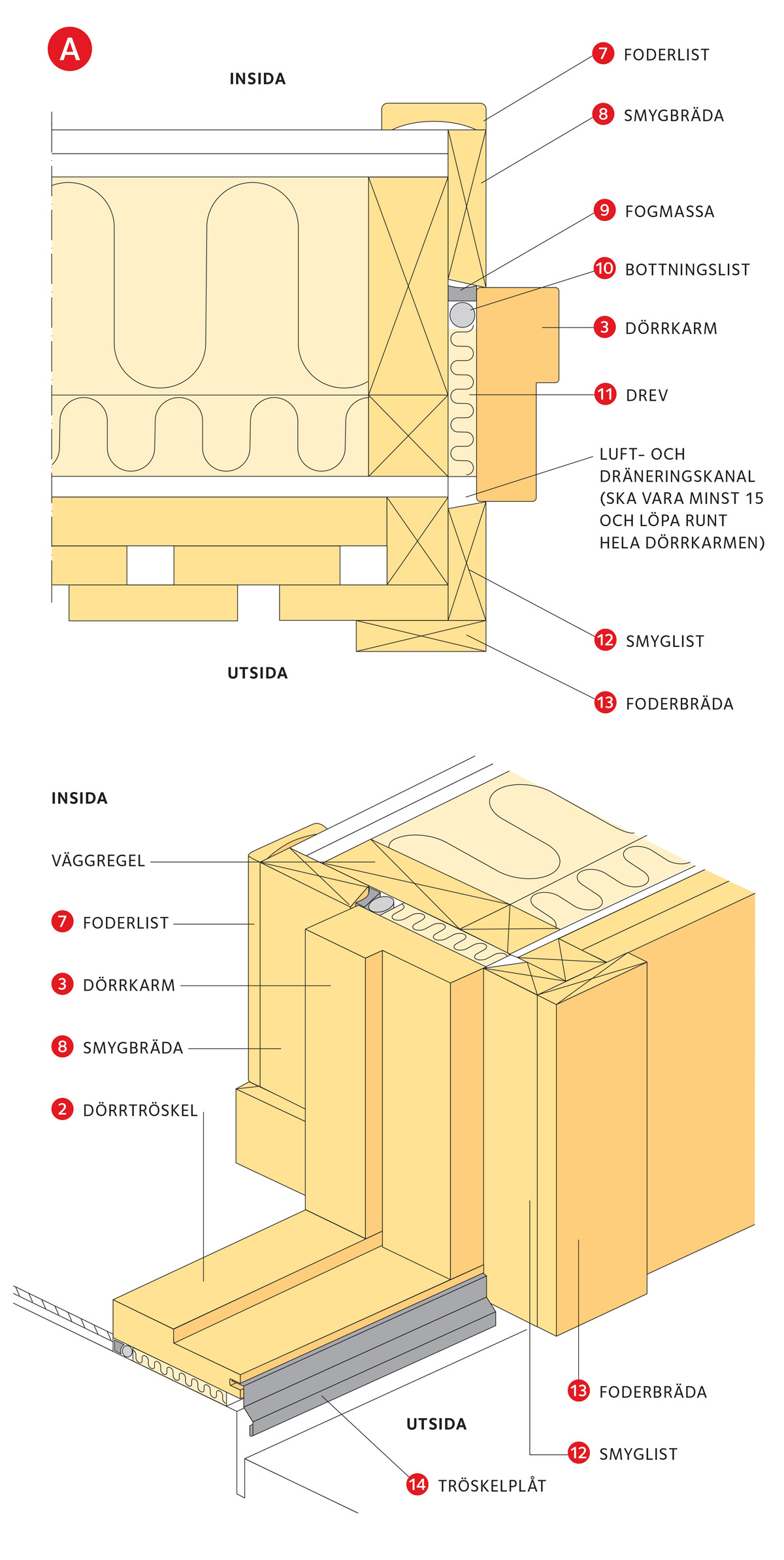 A

INSIDA

7 FODERLIST

8 SMYGBRÄDA

9 FOGMASSA

10 BOTTNINGSLIST

3 DÖRRKARM

11 DREV

LUFT- OCH DRÄNERINGSKANAL (SKA VARA MINST 15 OCH LÖPA RUNT HELA DÖRRKARMEN)

12 SMYGLIST

13 FODERBRÄDA

UTSIDA

INSIDA

VÄGGREGEL

7 FODERLIST

3 DÖRRKARM

8 SMYGBRÄDA

2 DÖRRTRÖSKEL

13 FODERBRÄDA

UTSIDA

12 SMYGLIST

14 TRÖSKELPLÅT