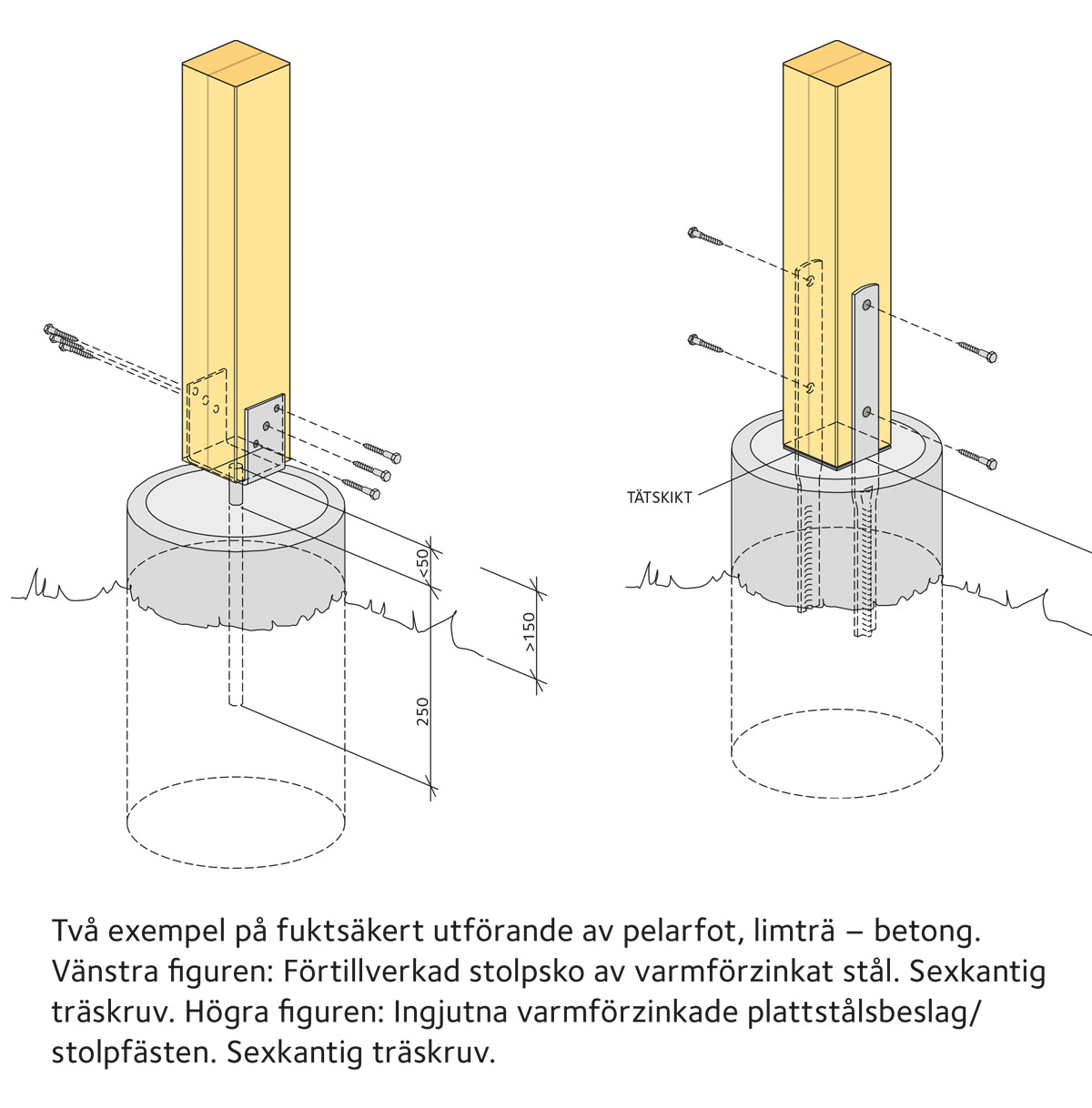 <50

>150

250

TÄTSKIKT

Två exempel på fuktsäkert utförande av pelarfot, limträ – betong. Vänstra figuren: Förtillverkad stolpsko av varmförzinkat stål. Sexkantig träskruv. Högra figuren: Ingjutna varmförzinkade plattstålsbeslag/ stolpfästen. Sexkantig träskruv.