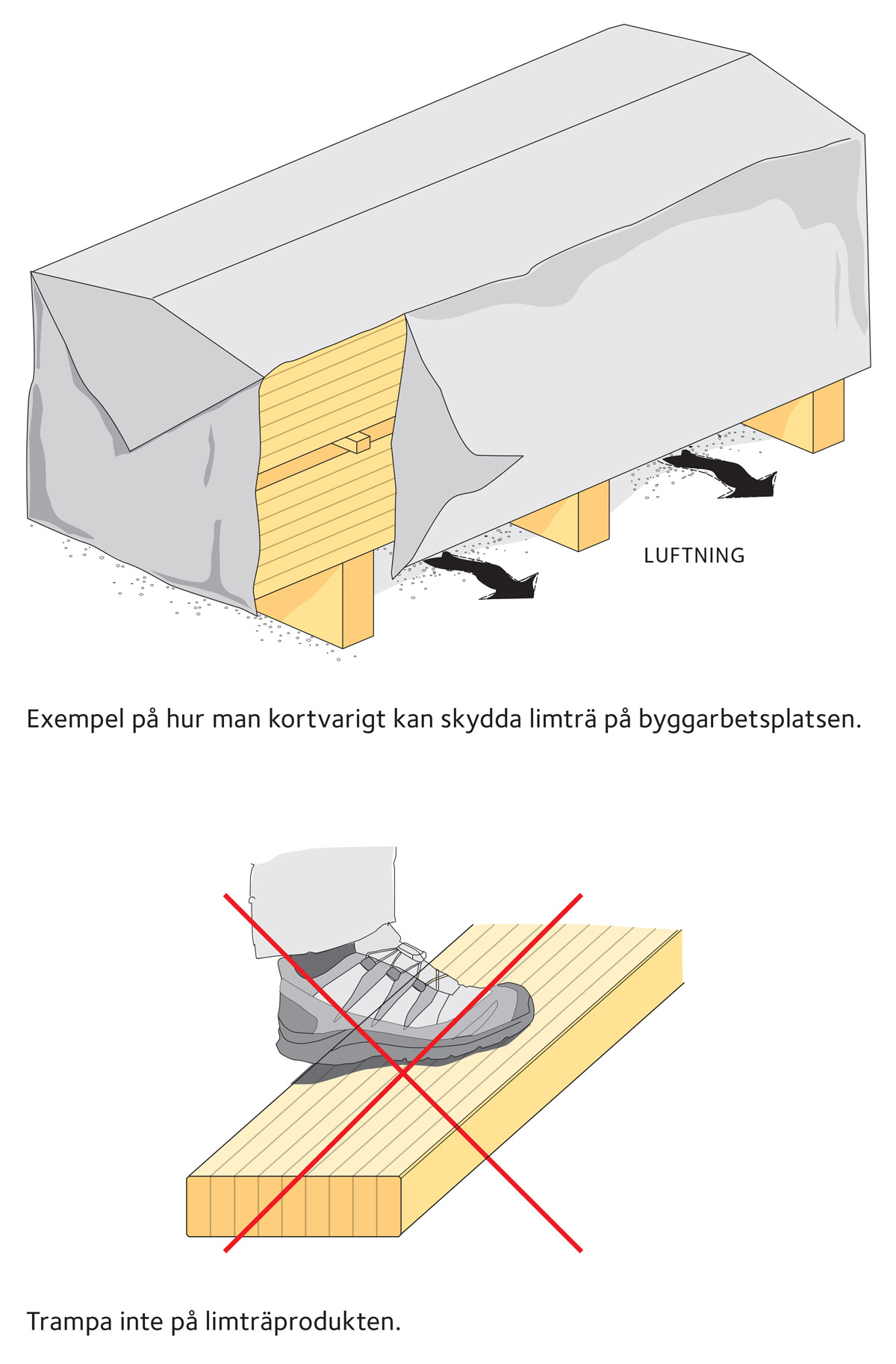 LUFTNING

Exempel på hur man kortvarigt kan skydda limträ på byggarbetsplatsen.

Trampa inte på limträprodukten.