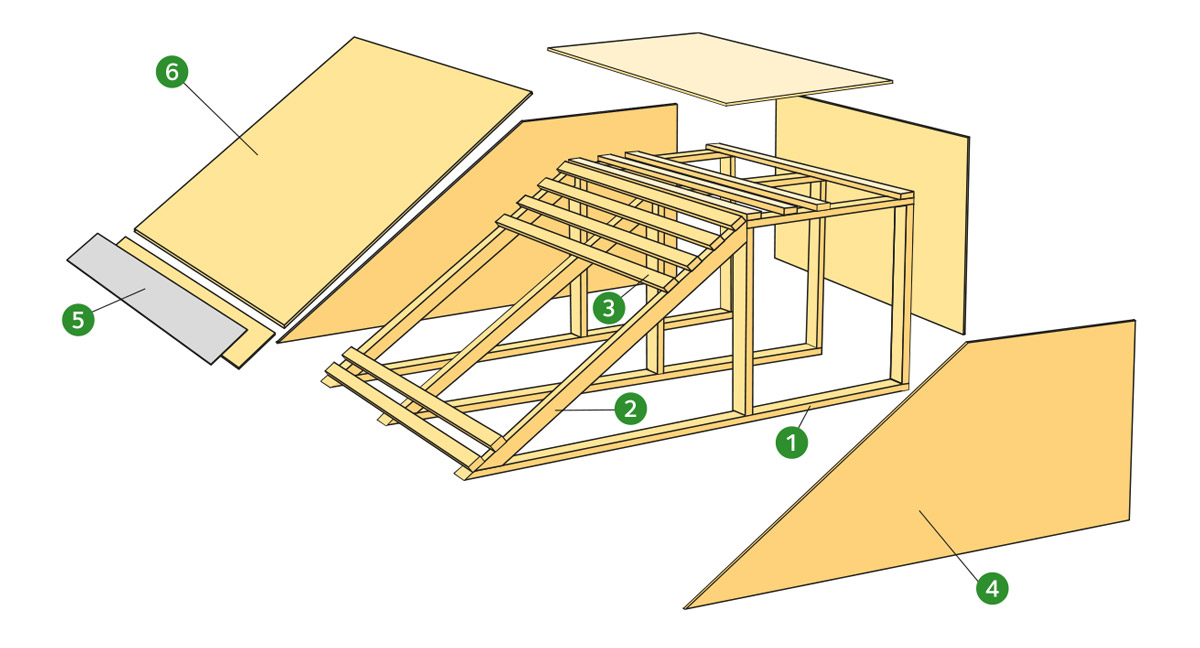 6
5
3
2
1
4