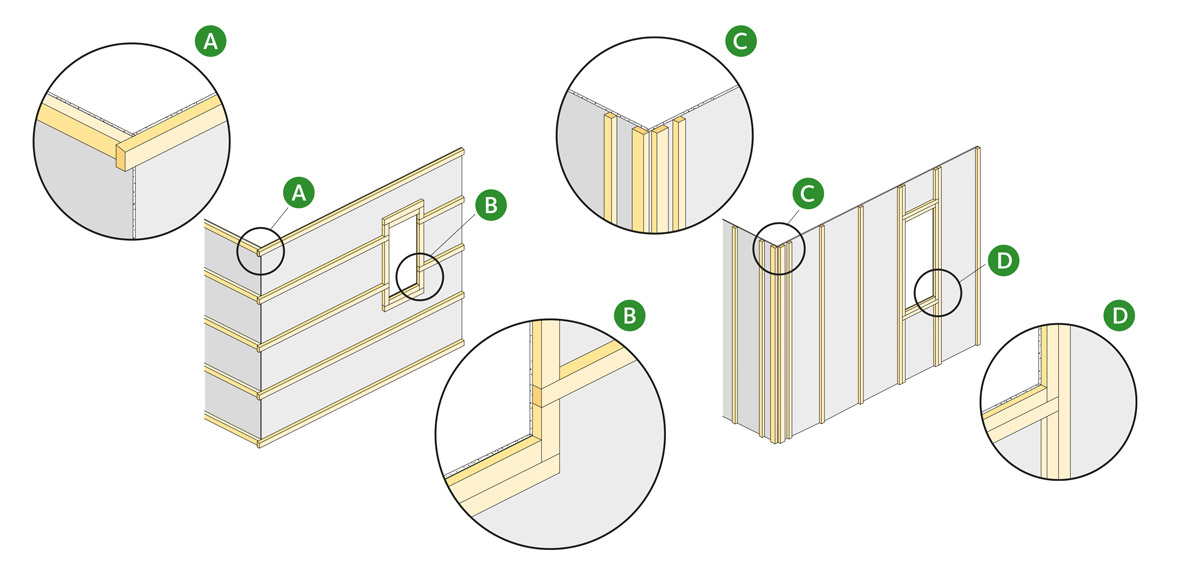 A
A
B
B
C
C
D
D