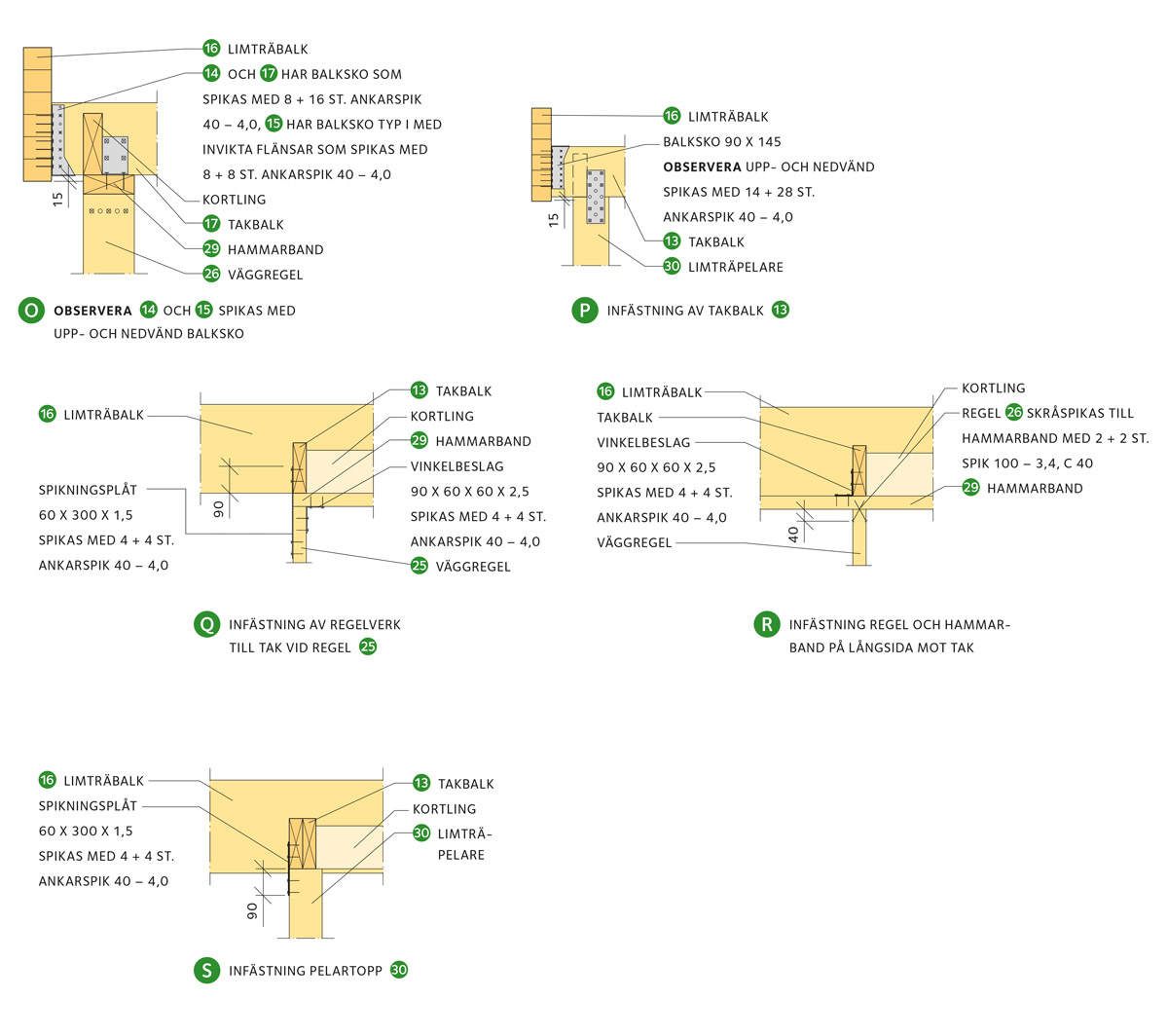 16 LIMTRÄBALK

14 OCH 17 HAR BALKSKO SOM SPIKAS MED 8 + 16 ST. ANKARSPIK 40 – 4,0, 15 HAR BALKSKO TYP I MED INVIKTA FLÄNSAR SOM SPIKAS MED 8 + 8 ST. ANKARSPIK 40 – 4,0

KORTLING

17 TAKBALK

29 HAMMARBAND

26 VÄGGREGEL

15

O OBSERVERA 14 OCH 15 SPIKAS MED UPP- OCH NEDVÄND BALKSKO

16 LIMTRÄBALK

BALKSKO 90 X 145

OBSERVERA UPP- OCH NEDVÄND SPIKAS MED 14 + 28 ST. ANKARSPIK 40 – 4,0

13 TAKBALK

30 LIMTRÄPELARE

15

P INFÄSTNING AV TAKBALK 13

16 LIMTRÄBALK

SPIKNINGSPLÅT 60 X 300 X 1,5 SPIKAS MED 4 + 4 ST. ANKARSPIK 40 – 4,0

90

13 TAKBALK

KORTLING

29 HAMMARBAND

VINKELBESLAG 90 X 60 X 60 X 2,5 SPIKAS MED 4 + 4 ST. ANKARSPIK 40 – 4,0

25 VÄGGREGEL

Q INFÄSTNING AV REGELVERK TILL TAK VID REGEL 25

16 LIMTRÄBALK

TAKBALK

VINKELBESLAG 90 X 60 X 60 X 2,5 SPIKAS MED 4 + 4 ST. ANKARSPIK 40 – 4,0

VÄGGREGEL

40

KORTLING

REGEL 26 SKRÅSPIKAS TILL HAMMARBAND MED 2 + 2 ST. SPIK 100 – 3,4, C 40

29 HAMMARBAND

R INFÄSTNING REGEL OCH HAMMARBAND PÅ LÅNGSIDA MOT TAK

16 LIMTRÄBALK

SPIKNINGSPLÅT 60 X 300 X 1,5 SPIKAS MED 4 + 4 ST. ANKARSPIK 40 – 4,0

90

13 TAKBALK

KORTLING

30 LIMTRÄPELARE

S INFÄSTNING PELARTOPP 30