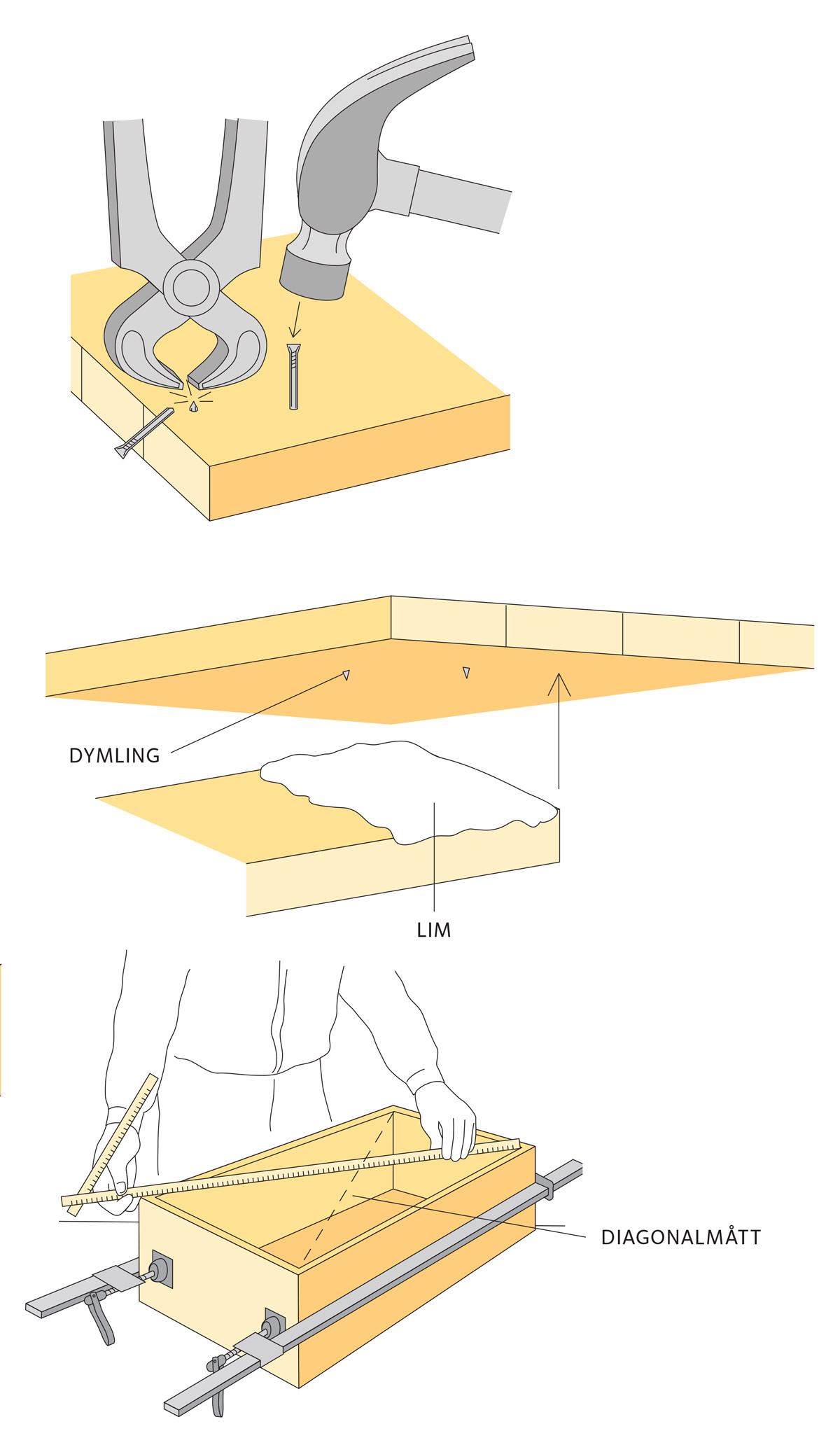 DYMLING

LIM

DIAGONALMÅTT