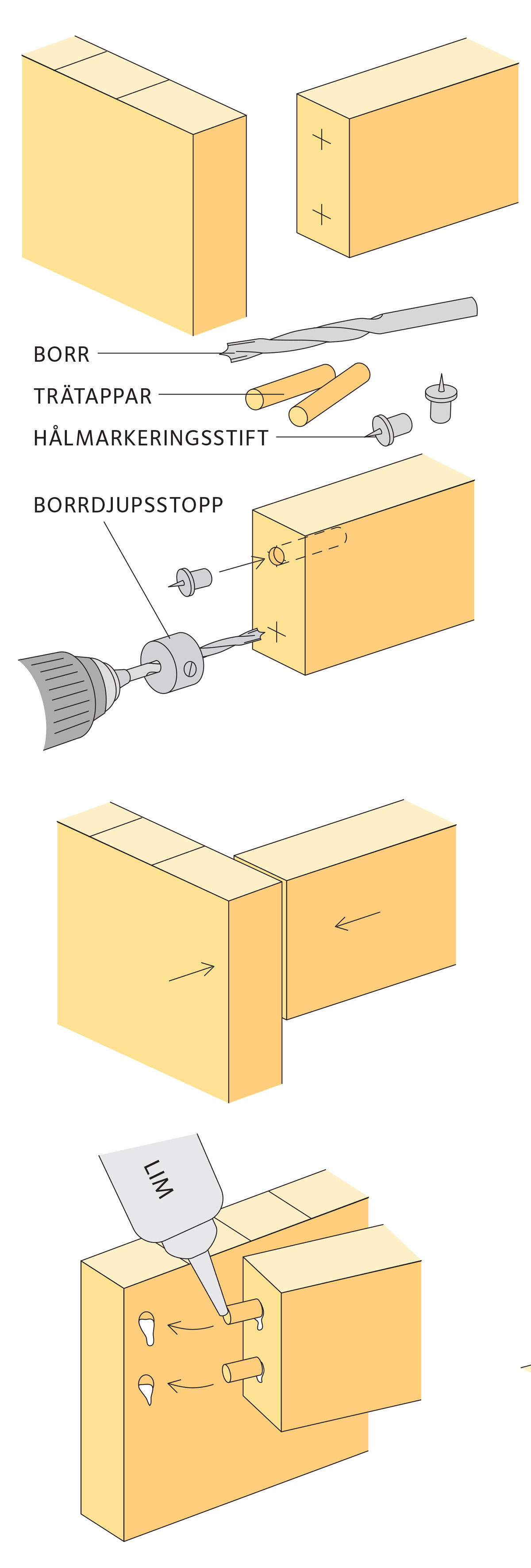 BORR
TRÄTAPPAR
HÅLMARKERINGSSTIFT
BORRDJUPSSTOPP
LIM