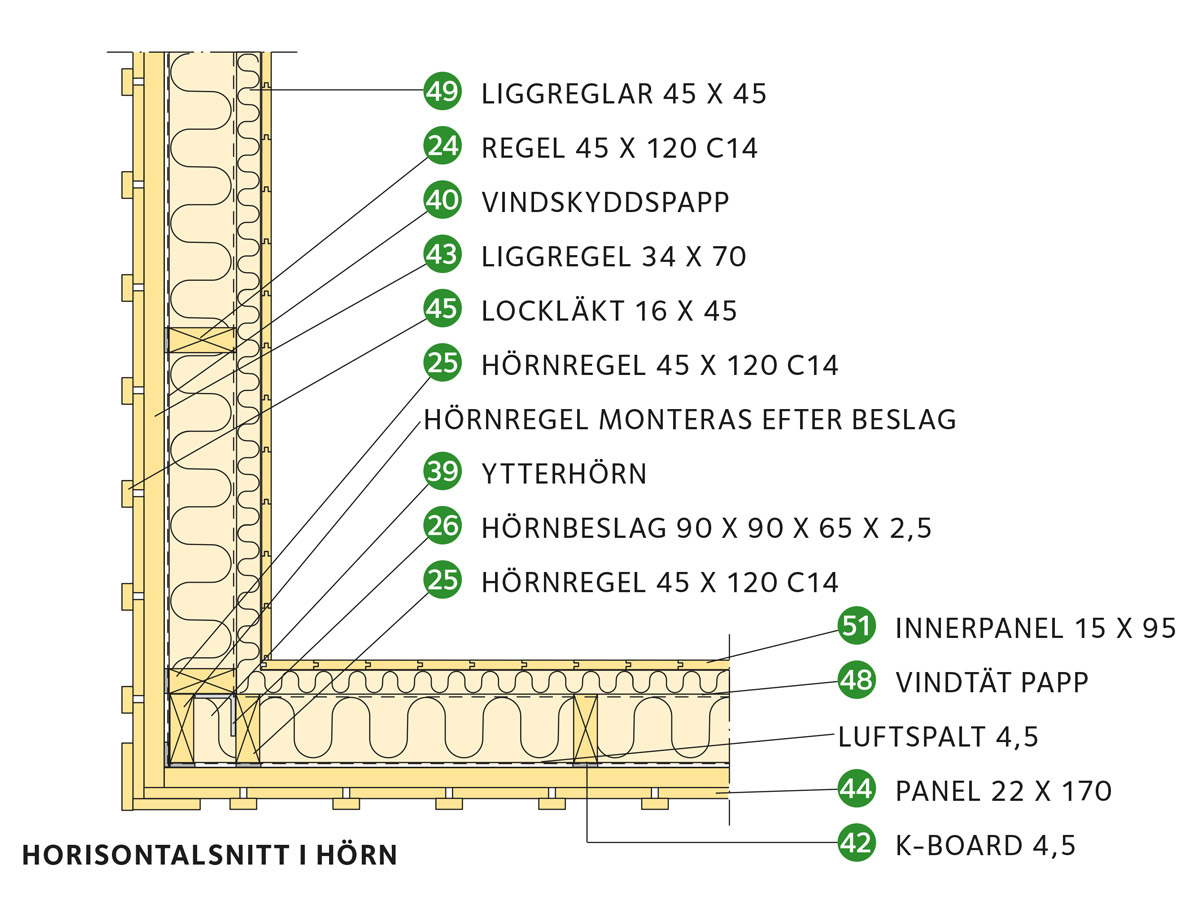 49 LIGGREGLAR 45 X 45

24 REGEL 45 X 120 C14

40 VINDSKYDDSPAPP

43 LIGGREGEL 34 X 70

45 LOCKLÄKT 16 X 45

25 HÖRNREGEL 45 X 120 C14

HÖRNREGEL MONTERAS EFTER BESLAG

39 YTTERHÖRN

26 HÖRNBESLAG 90 X 90 X 65 X 2,5

25 HÖRNREGEL 45 X 120 C14

51 INNERPANEL 15 X 95

48 VINDTÄT PAPP

LUFTSPALT 4,5

44 PANEL 22 X 170

42 K-BOARD 4,5

HORISONTALSNITT I HÖRN