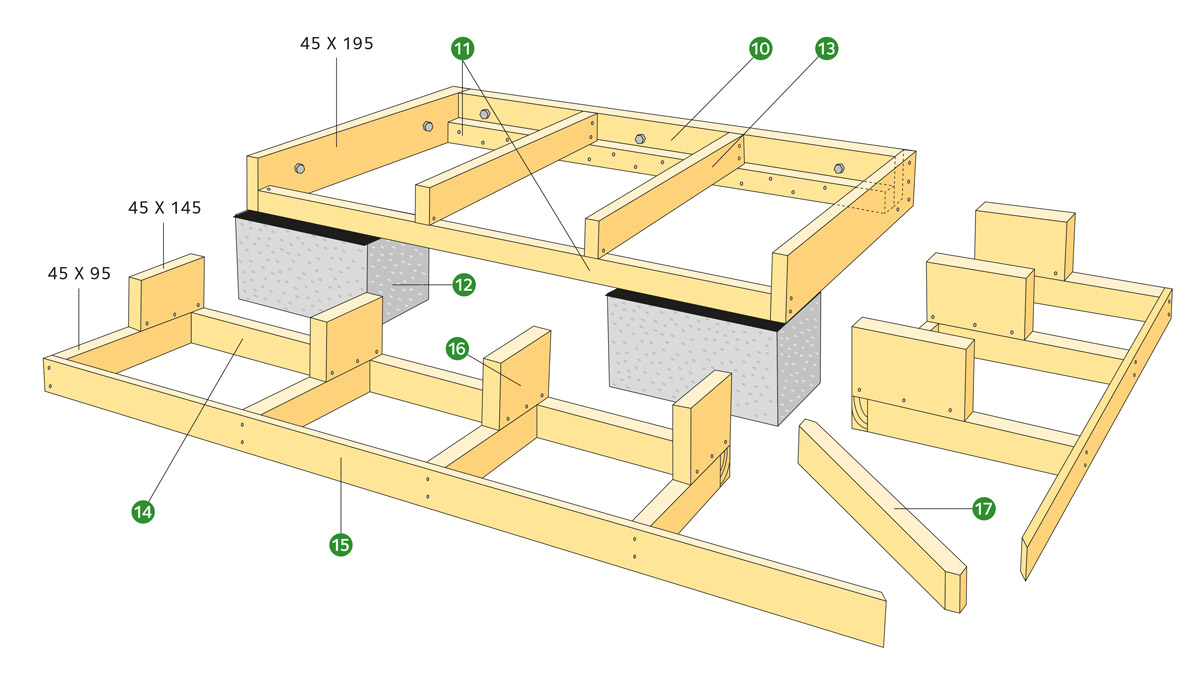 45 X 195
11
10
13
45 X 145
45 X 95
12
16
14
15
17