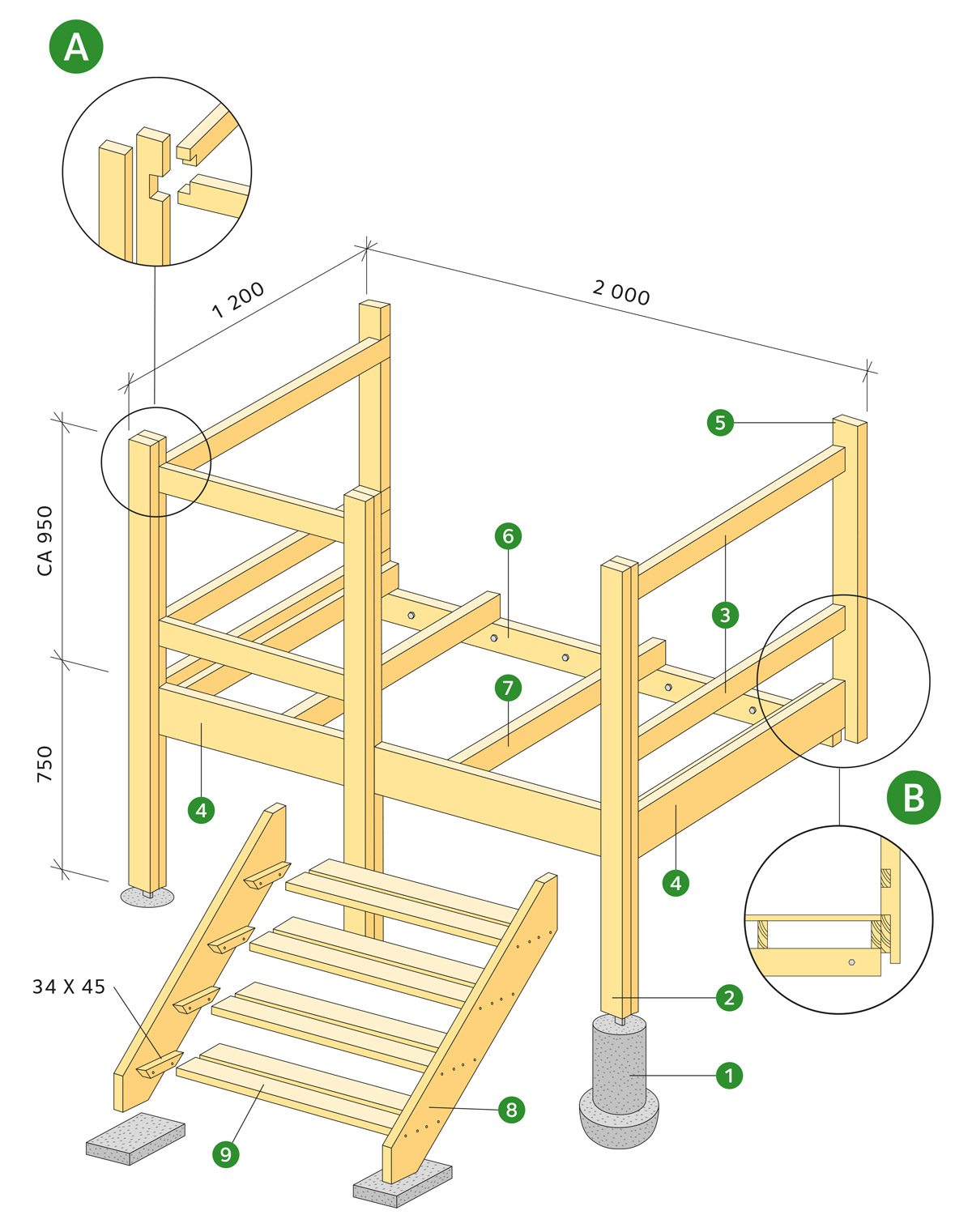 A

1 200

2 000

CA 950

750

5

6

3

7

4

4

B

34 X 45

2

1

8

9