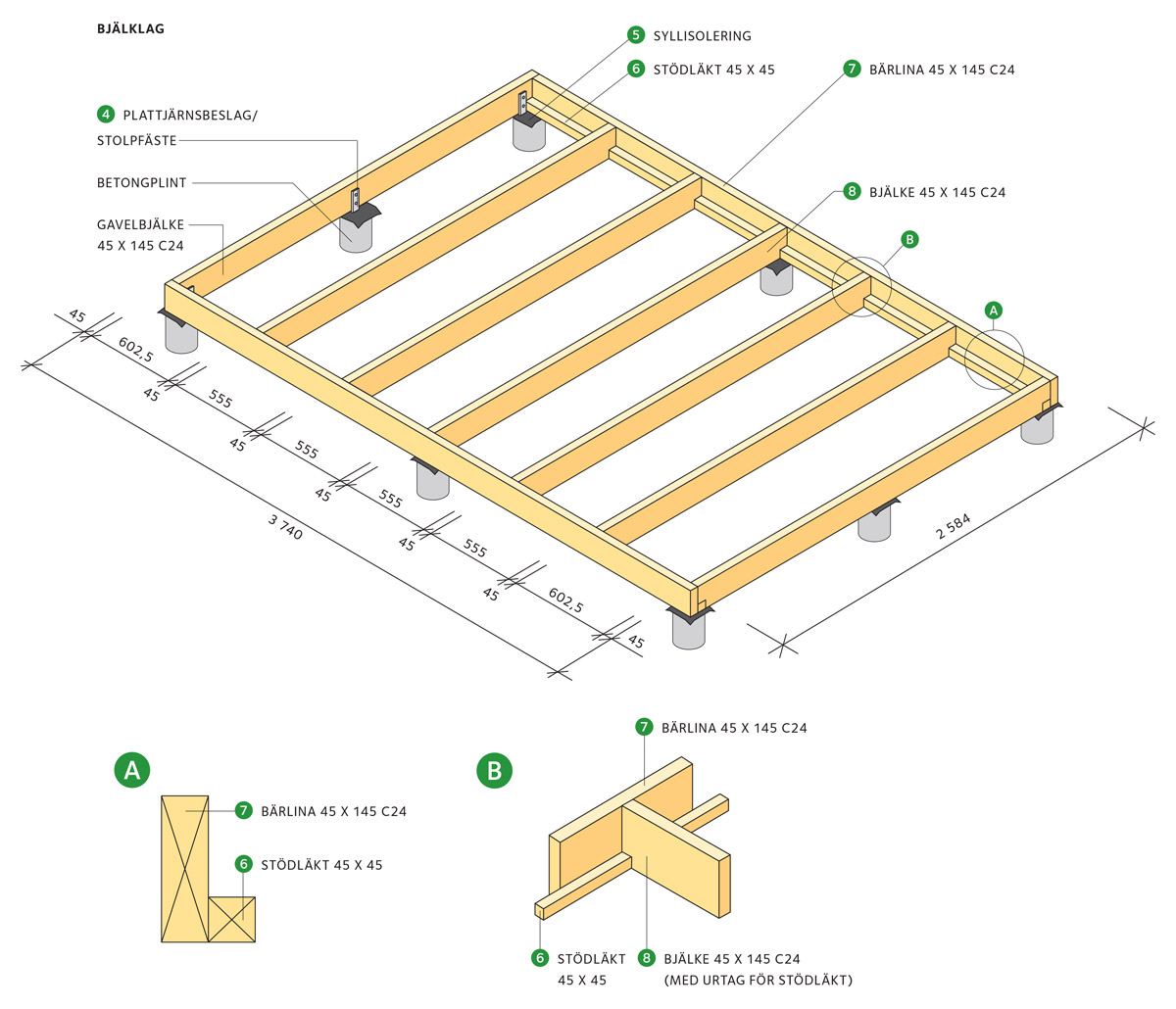 BJÄLKLAG

5 SYLLISOLERING

6 STÖDLÄKT 45 X 45

7 BÄRLINA 45 X 145 C24

4 PLATTJÄRNSBESLAG/ STOLPFÄSTE

BETONGPLINT

GAVELBJÄLKE 45 X 145 C24

8 BJÄLKE 45 X 145 C24

B

A

45
602,5
45
555
45
555
45
555
45
555
45
602,5
45

3 740

2 584

A

7 BÄRLINA 45 X 145 C24

6 STÖDLÄKT 45 X 45

B

7 BÄRLINA 45 X 145 C24

6 STÖDLÄKT 45 X 45

8 BJÄLKE 45 X 145 C24 (MED URTAG FÖR STÖDLÄKT)